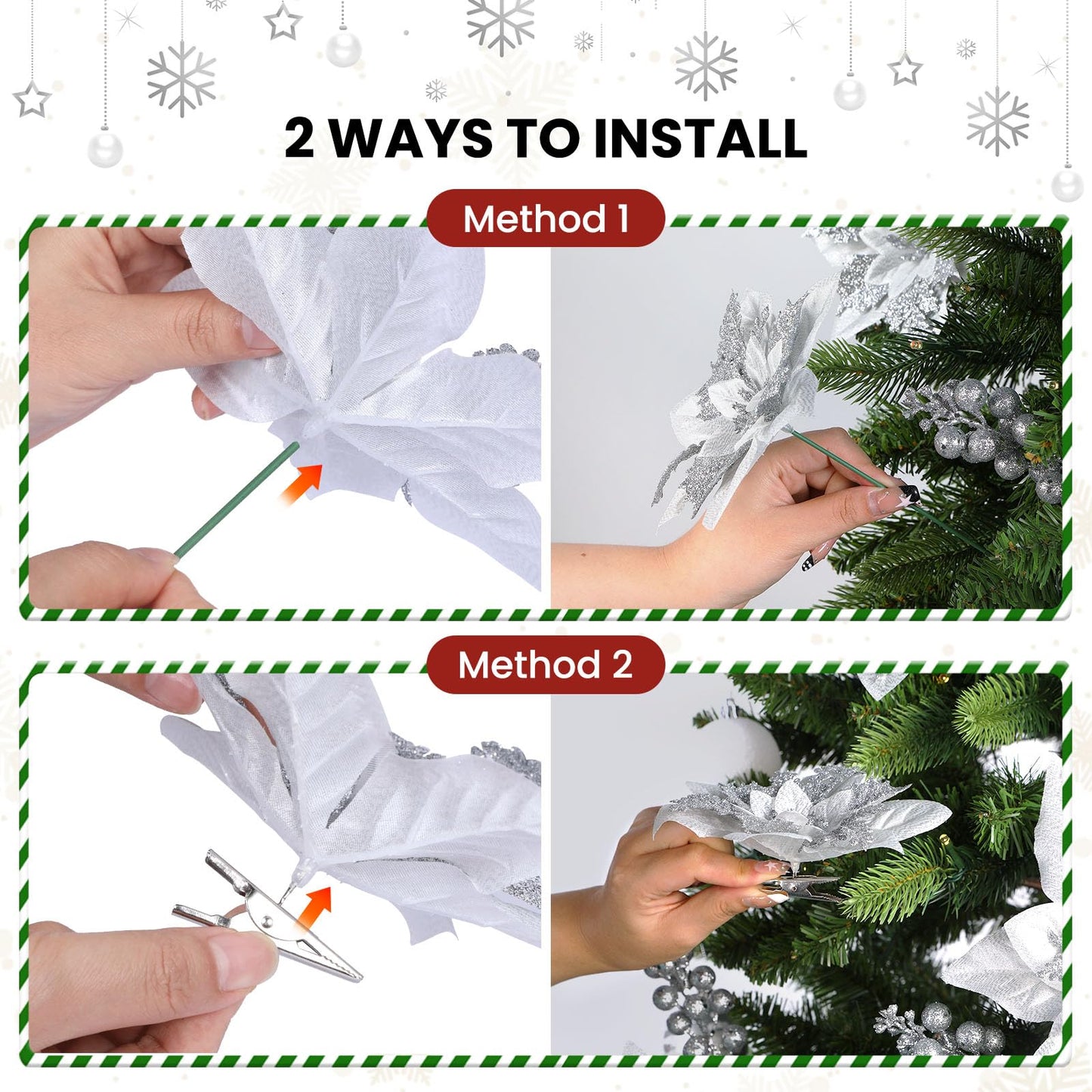 2 WAYS TO INSTALL

Method 1

Method 2