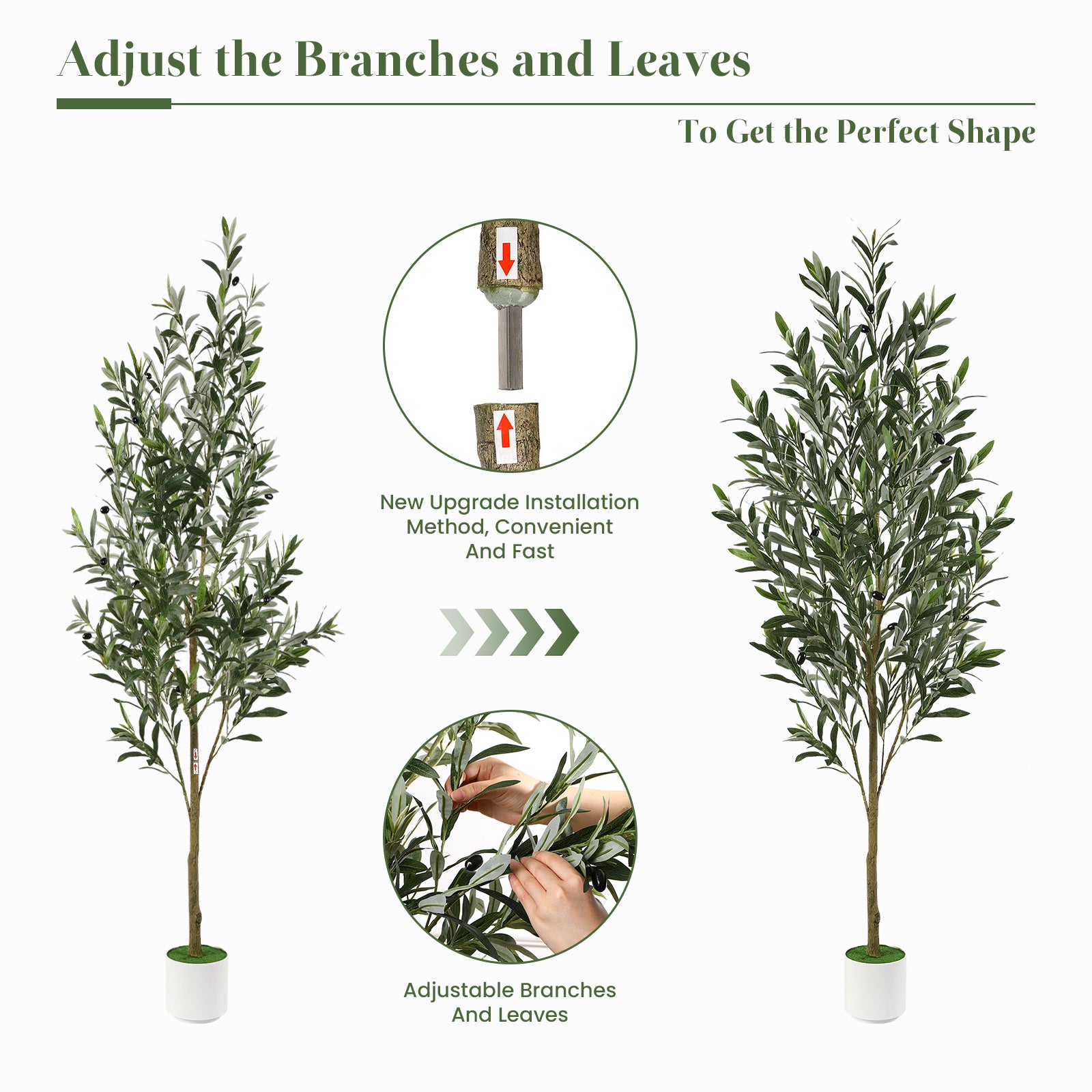 Adjust the Branches and Leaves

To Get the Perfect Shape

New Upgrade Installation Method, Convenient And Fast

Adjustable Branches And Leaves