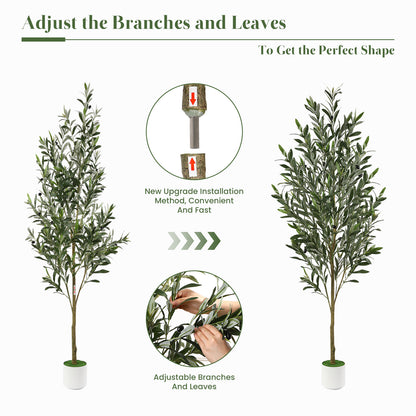 Adjust the Branches and Leaves

To Get the Perfect Shape

New Upgrade Installation Method, Convenient And Fast

Adjustable Branches And Leaves