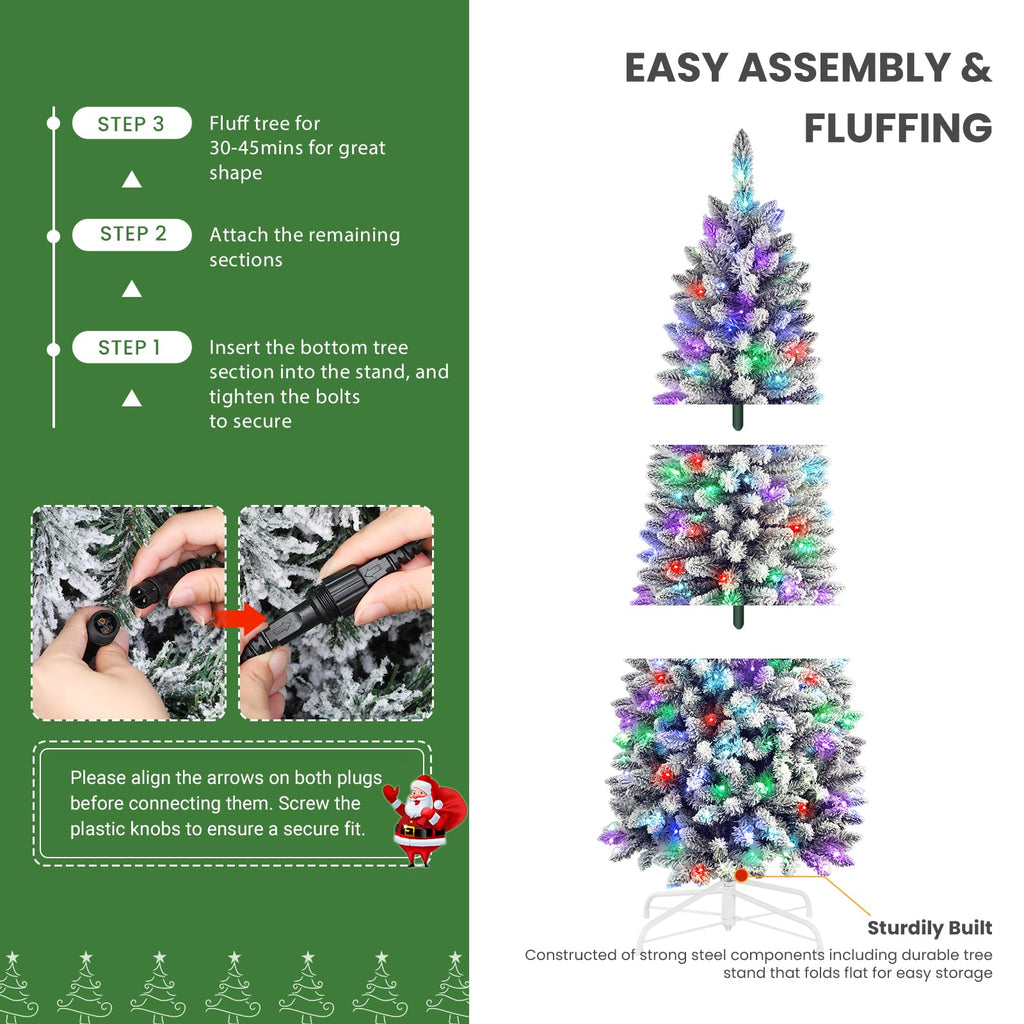 STEP 3
Fluff tree for 30-45mins for great shape

STEP 2
Attach the remaining sections

STEP 1
Insert the bottom tree section into the stand, and tighten the bolts to secure

Please align the arrows on both plugs before connecting them. Screw the plastic knobs to ensure a secure fit.

EASY ASSEMBLY & FLUFFING

Sturdily Built
Constructed of strong steel components including durable tree stand that folds flat for easy storage